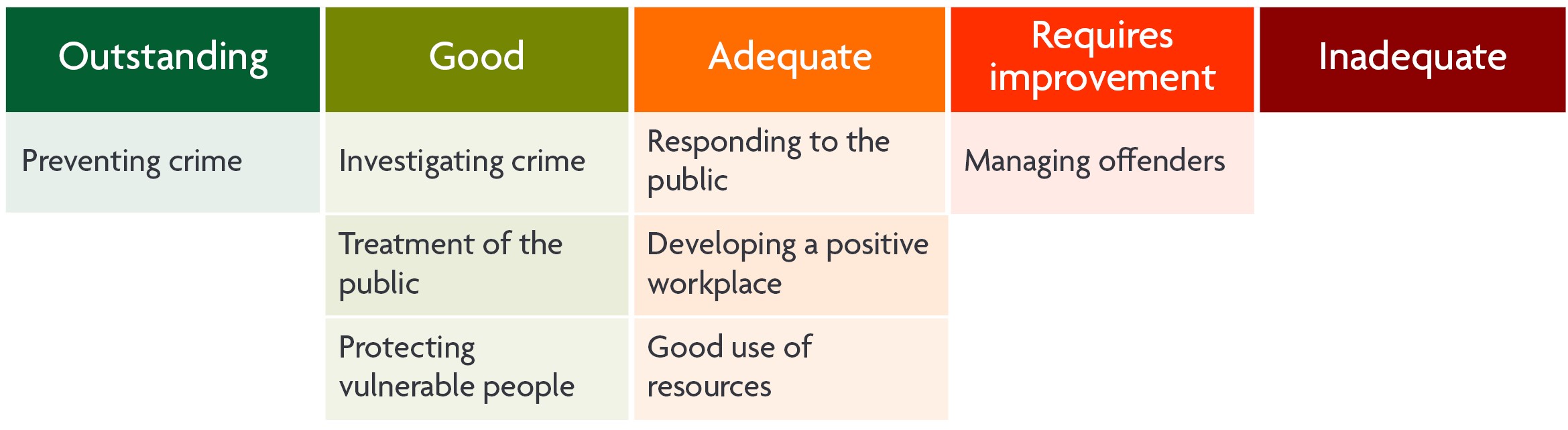 | Outstanding | Good | Adequate | Requires improvement | Inadequate |
|---|---|---|---|---|
| Preventing crime | Investigating crime | Responding to the public | Managing offenders | |
| | Treatment of the public | Developing a positive workplace | | |
| | Protecting vulnerable people | Good use of resources | | |